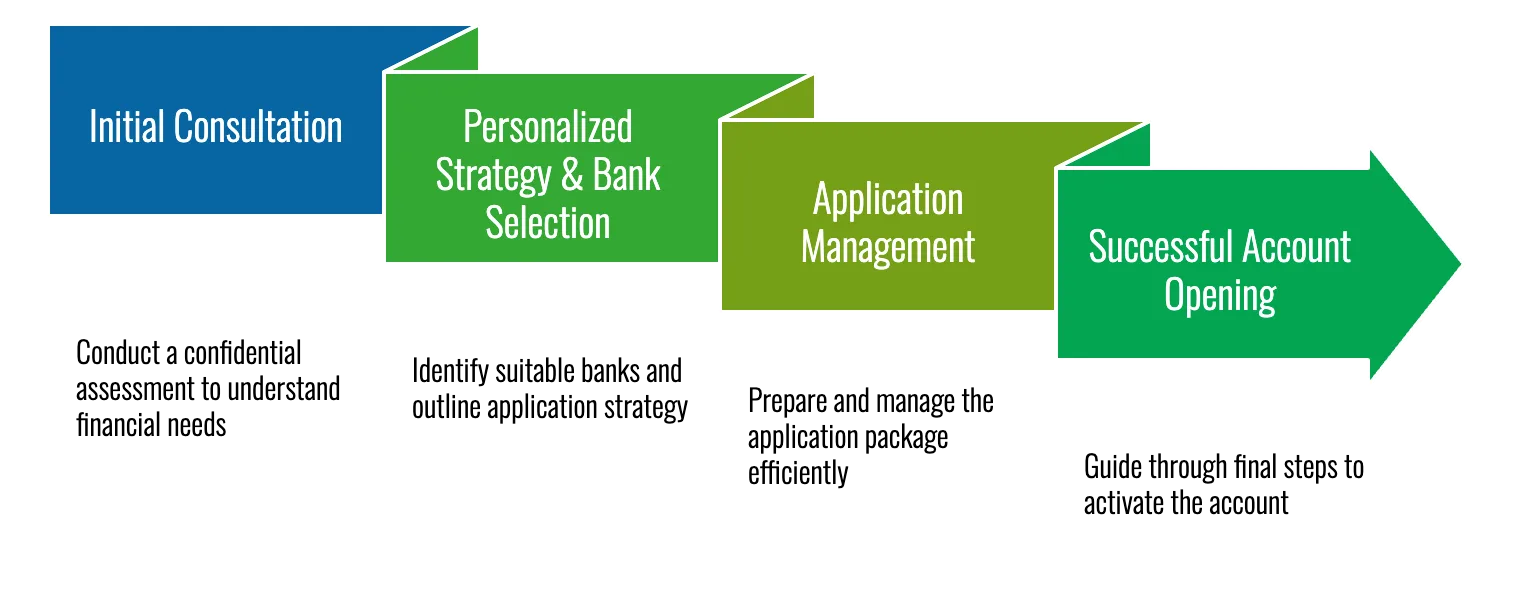 Initial Consultation

Conduct a confidential assessment to understand financial needs

Personalized Strategy & Bank Selection

Identify suitable banks and outline application strategy

Application Management

Prepare and manage the application package efficiently

Successful Account Opening

Guide through final steps to activate the account