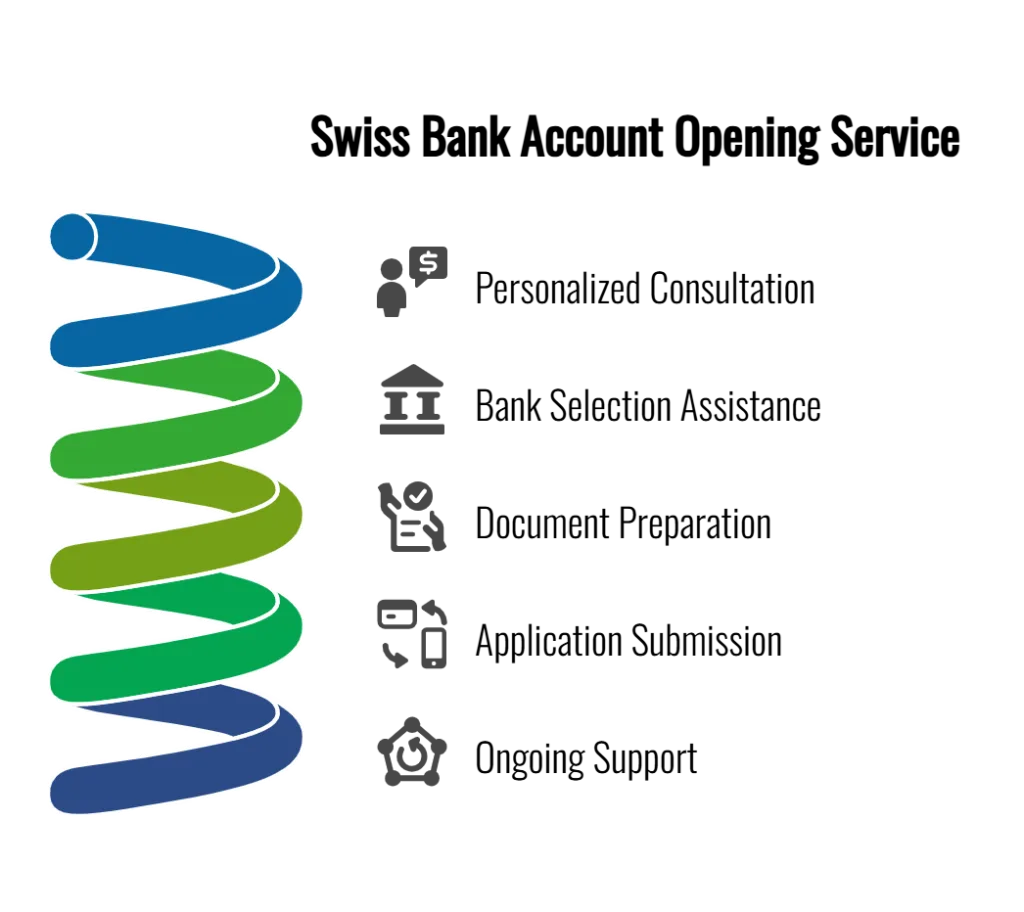 Swiss Bank Account Opening Service

$

Personalized Consultation

Bank Selection Assistance

Document Preparation

Application Submission

Ongoing Support